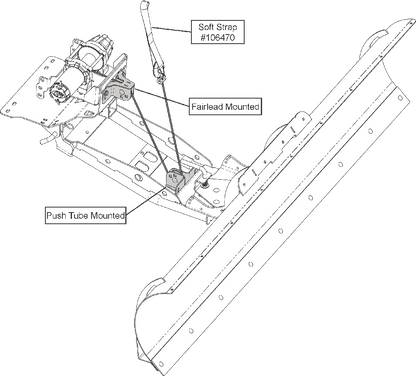 Soft Strap
#106470

Fairlead Mounted

Push Tube Mounted