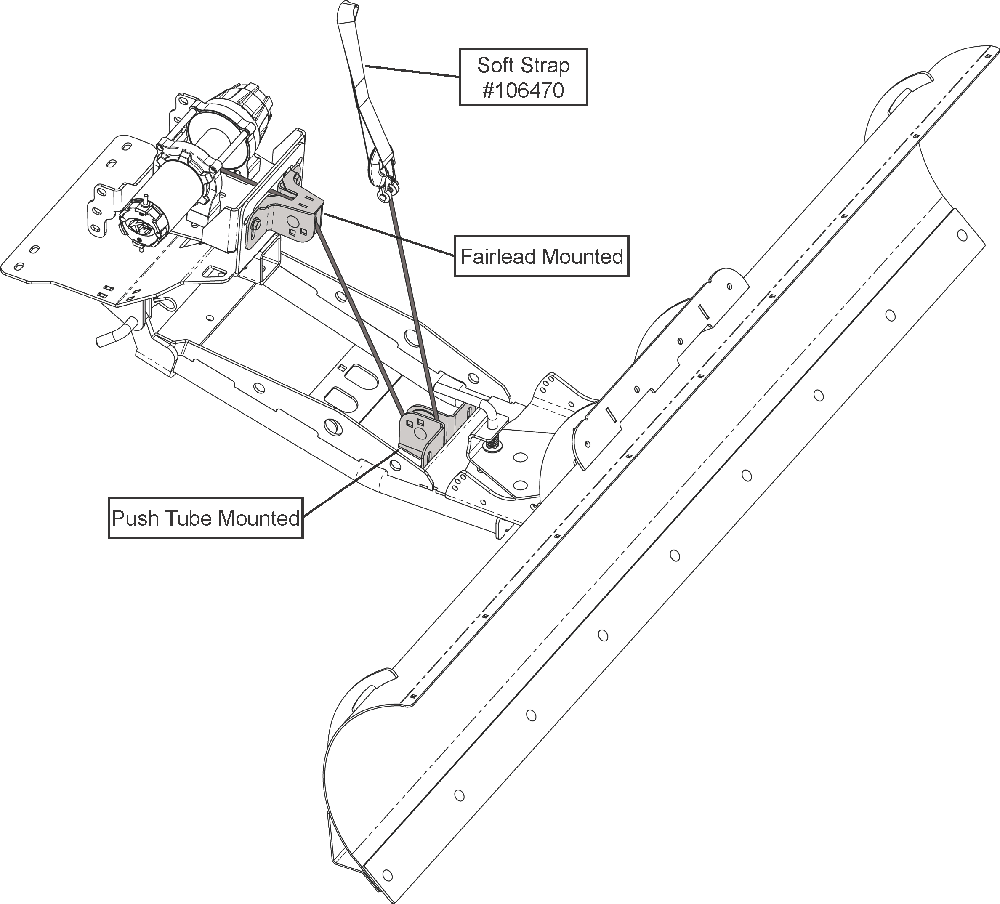 Soft Strap
#106470

Fairlead Mounted

Push Tube Mounted